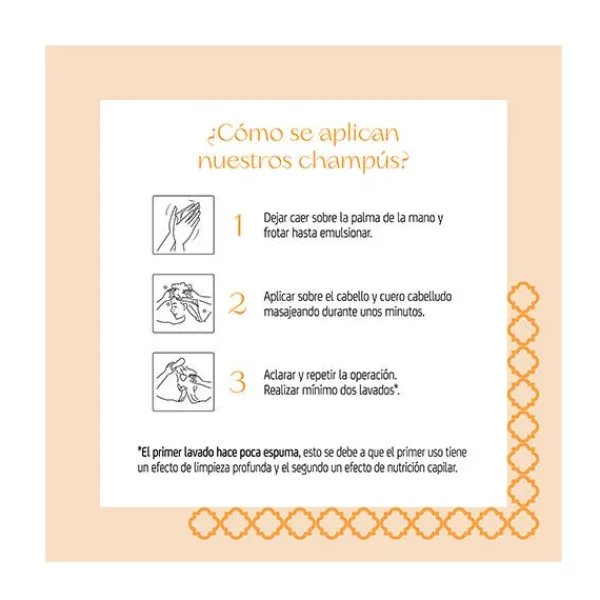 ¿Cómo se aplican nuestros champús?

1 Dejar caer sobre la palma de la mano y frotar hasta emulsionar.

2 Aplicar sobre el cabello y cuero cabelludo masajeando durante unos minutos.

3 Aclarar y repetir la operación. Realizar mínimo dos lavados*.

*El primer lavado hace poca espuma, esto se debe a que el primer uso tiene un efecto de limpieza profunda y el segundo un efecto de nutrición capilar.