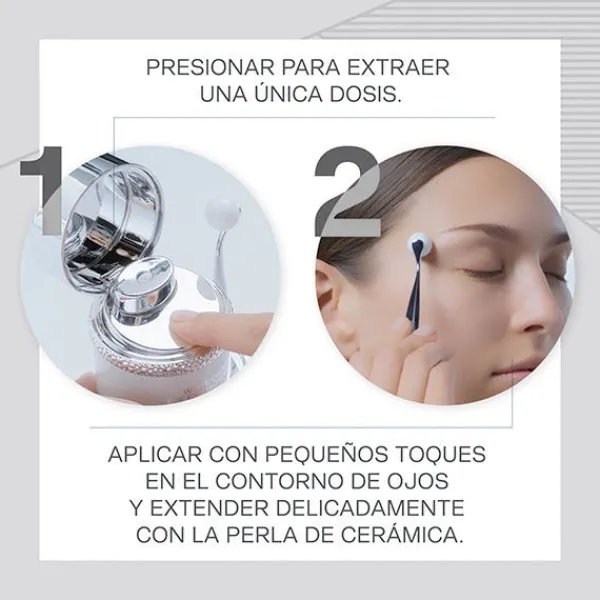 PRESIONAR PARA EXTRAER UNA ÚNICA DOSIS.

1

2

APLICAR CON PEQUEÑOS TOQUES EN EL CONTORNO DE OJOS Y EXTENDER DELICADAMENTE CON LA PERLA DE CERÁMICA.