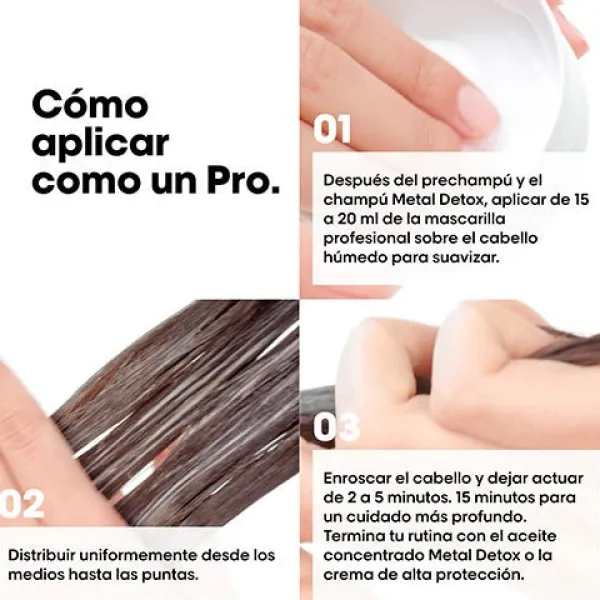 Cómo aplicar como un Pro.

01

Después del prechampú y el champú Metal Detox, aplicar de 15 a 20 ml de la mascarilla profesional sobre el cabello húmedo para suavizar.

02

Distribuir uniformemente desde los medios hasta las puntas.

03

Enroscar el cabello y dejar actuar de 2 a 5 minutos. 15 minutos para un cuidado más profundo. Termina tu rutina con el aceite concentrado Metal Detox o la crema de alta protección.