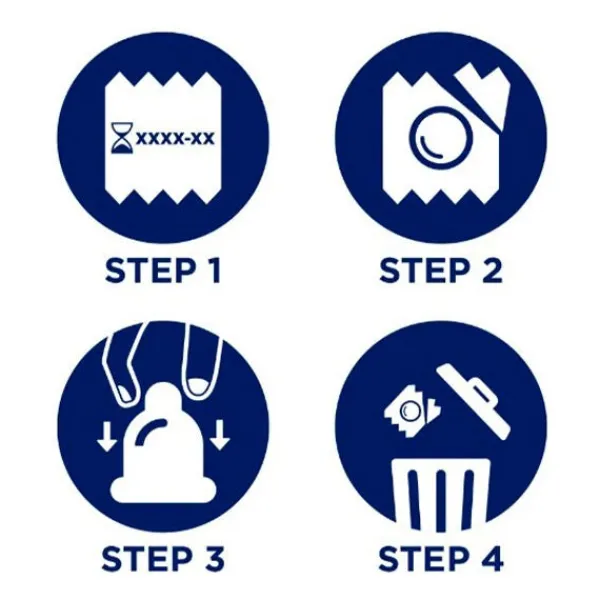 XXXX-XX

STEP 1

STEP 2

STEP 3

STEP 4